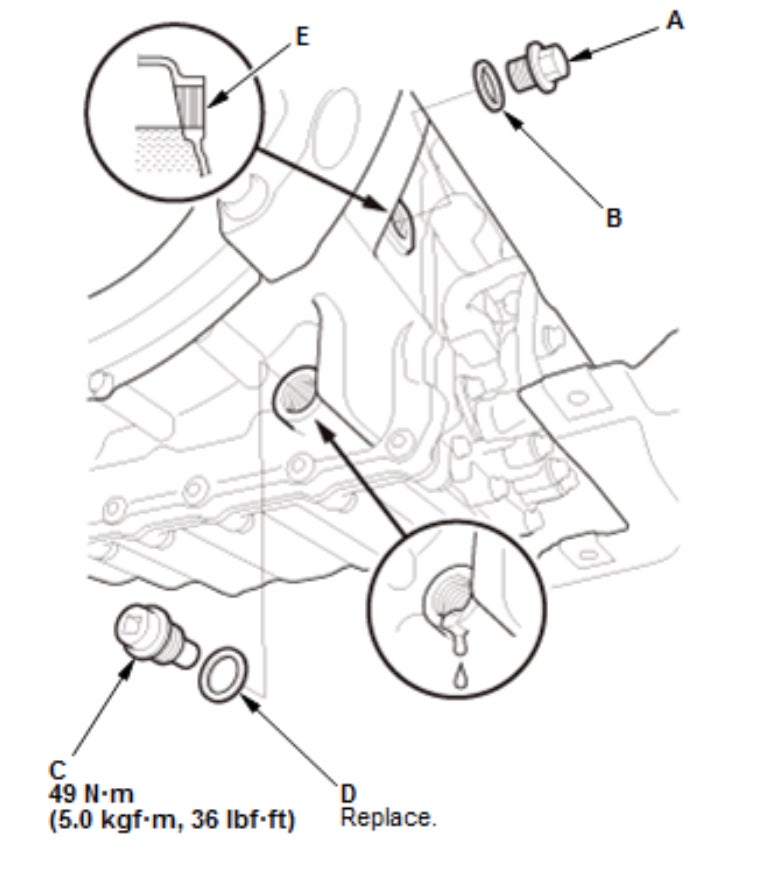 E

A

B

C
49 N·m
(5.0 kgf·m, 36 lbf·ft)

D
Replace.